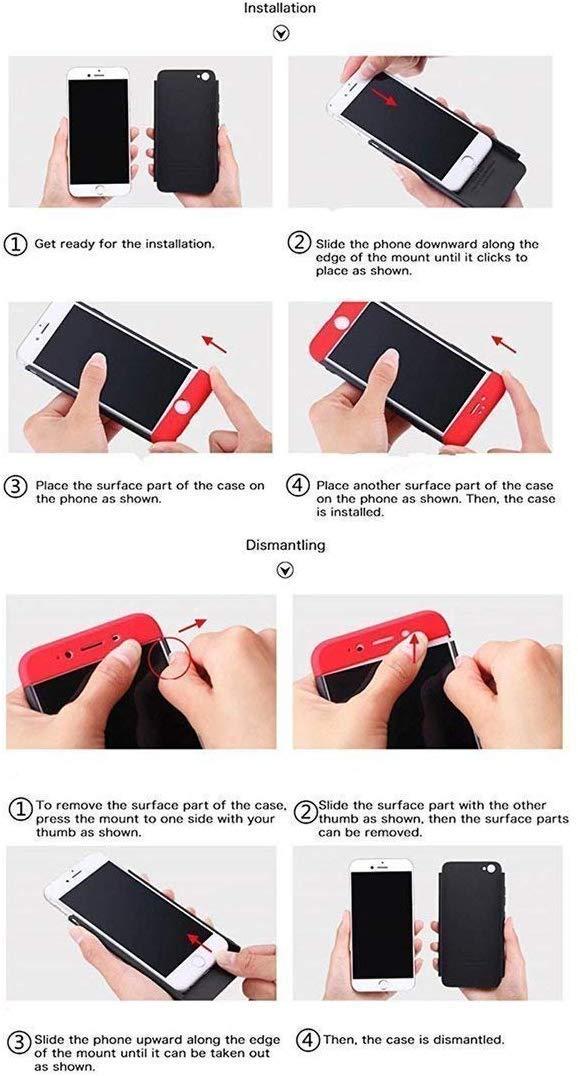 Installation

① Get ready for the installation.

② Slide the phone downward along the edge of the mount until it clicks to place as shown.

③ Place the surface part of the case on the phone as shown.

④ Place another surface part of the case on the phone as shown. Then, the case is installed.

Dismantling

① To remove the surface part of the case, press the mount to one side with your thumb as shown.

② Slide the surface part with the other thumb as shown, then the surface parts can be removed.

③ Slide the phone upward along the edge of the mount until it can be taken out as shown.

④ Then, the case is dismantled.