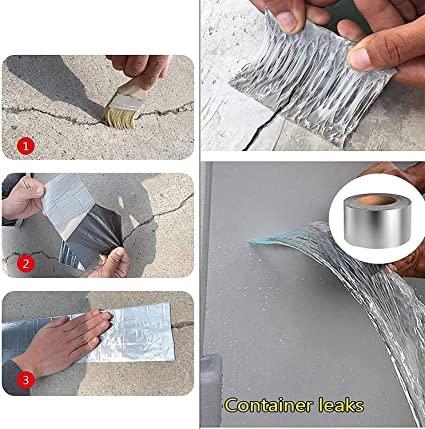 1

2

3

Container leaks